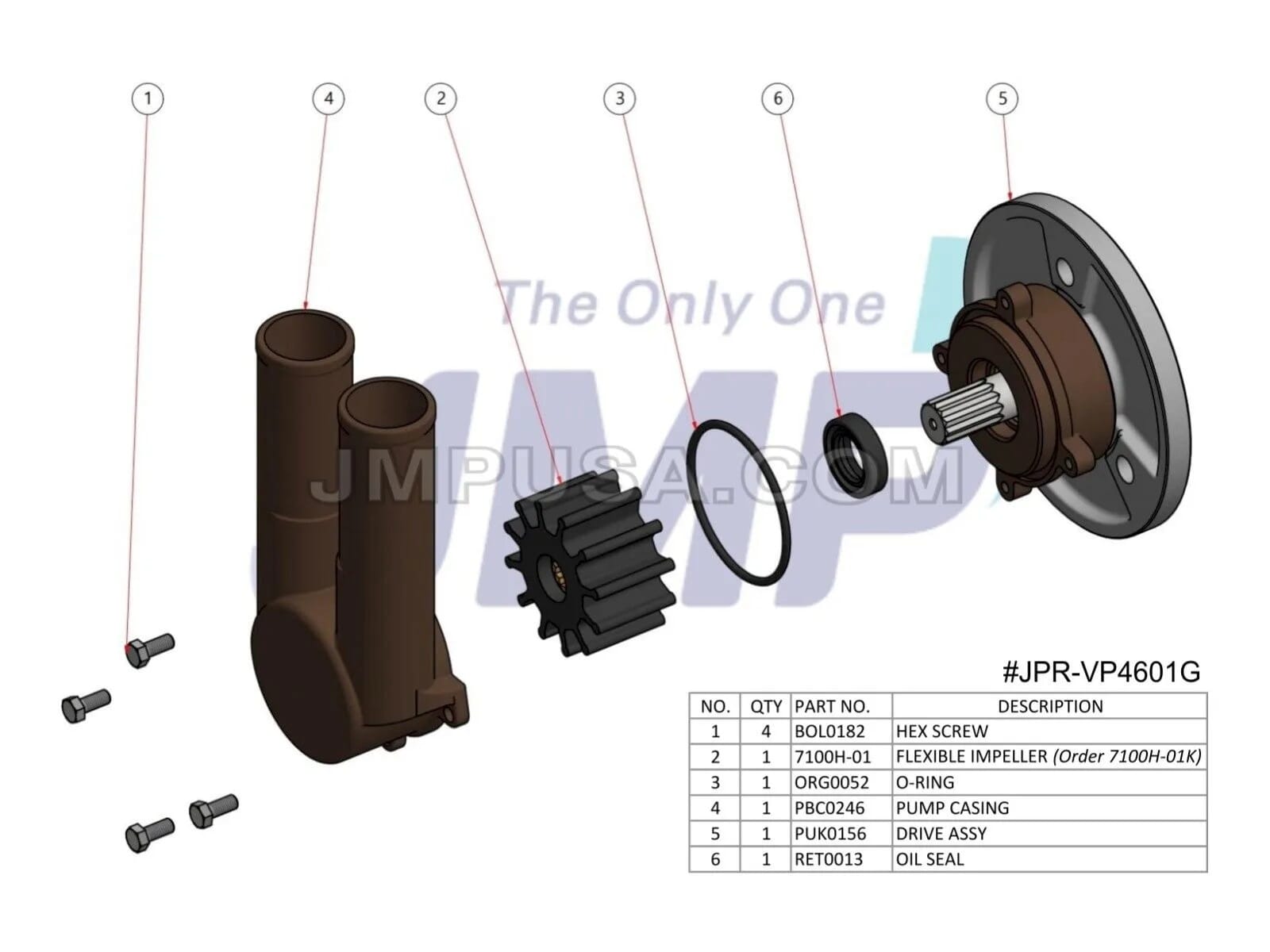 1 4 2 3 6 5

The Only One

JMP

JMPUSA.COM

#JPR-VP4601G

| NO. | QTY | PART NO. | DESCRIPTION |
|---|---|---|---|
| 1 | 4 | BOL0182 | HEX SCREW |
| 2 | 1 | 7100H-01 | FLEXIBLE IMPELLER (Order 7100H-01K) |
| 3 | 1 | ORG0052 | O-RING |
| 4 | 1 | PBC0246 | PUMP CASING |
| 5 | 1 | PUK0156 | DRIVE ASSY |
| 6 | 1 | RET0013 | OIL SEAL |