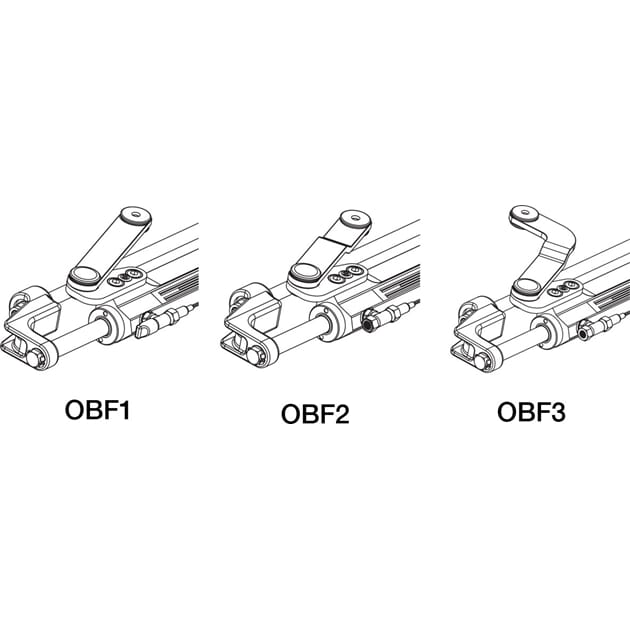 OBF1

OBF2

OBF3