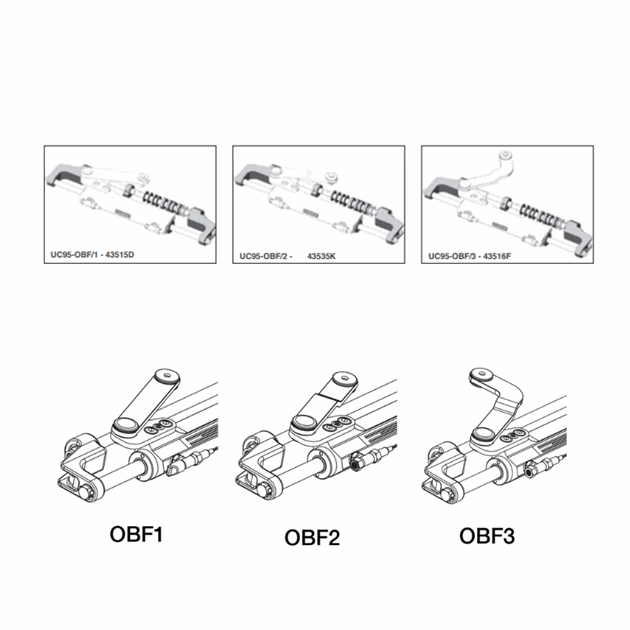 UC95-OBF/1 - 43515D

UC95-OBF/2 - 43535K

UC95-OBF/3 - 43516F

OBF1

OBF2

OBF3