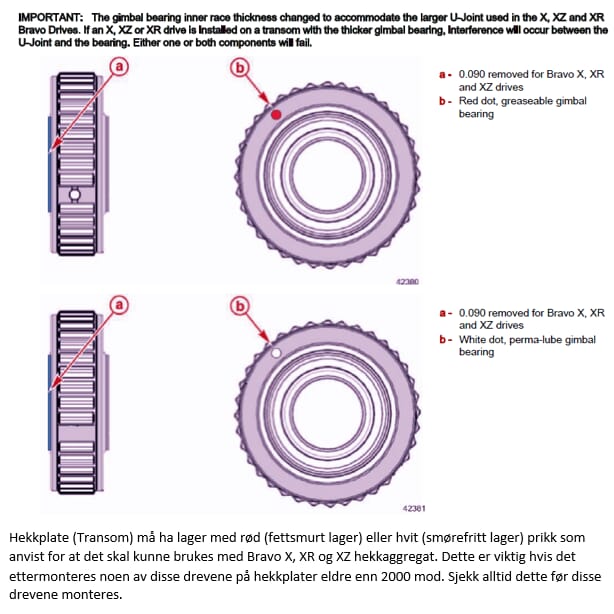 IMPORTANT: The gimbal bearing inner race thickness changed to accommodate the larger U-Joint used in the X, XZ and XR Bravo Drives. If an X, XZ or XR drive is installed on a transom with the thicker gimbal bearing, interference will occur between the U-Joint and the bearing. Either one or both components will fail.

a

b

a - 0.090 removed for Bravo X, XR and XZ drives
b - Red dot, greaseable gimbal bearing

42380

a

b

a - 0.090 removed for Bravo X, XR and XZ drives
b - White dot, perma-lube gimbal bearing

42381

Hekkplate (Transom) må ha lager med rød (fettsmurt lager) eller hvit (smørefritt lager) prikk som anvist for at det skal kunne brukes med Bravo X, XR og XZ hekkaggregat. Dette er viktig hvis det ettermonteres noen av disse drevene på hekkplater eldre enn 2000 mod. Sjekk alltid dette før disse drevene monteres.